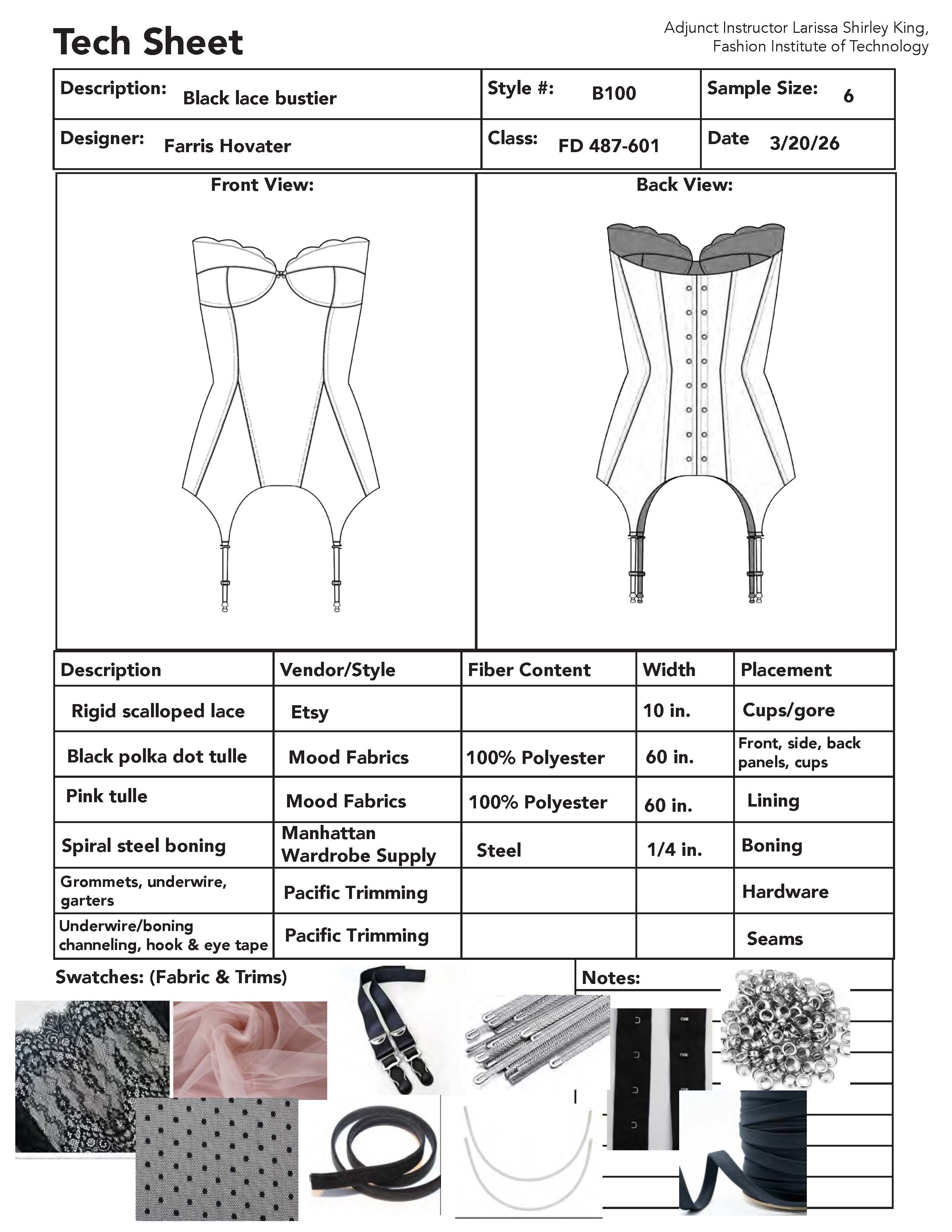 Tech Sheet

Adjunct Instructor Larissa Shirley King, Fashion Institute of Technology

| Description: Black lace bustier | Style #: B100 | Sample Size: 6 |
|---|---|---|
| Designer: Farris Hovater | Class: FD 487-601 | Date 3/20/26 |

Front View:

Back View:

| Description | Vendor/Style | Fiber Content | Width | Placement |
|---|---|---|---|---|
| Rigid scalloped lace | Etsy | | 10 in. | Cups/gore |
| Black polka dot tulle | Mood Fabrics | 100% Polyester | 60 in. | Front, side, back panels, cups |
| Pink tulle | Mood Fabrics | 100% Polyester | 60 in. | Lining |
| Spiral steel boning | Manhattan Wardrobe Supply | Steel | 1/4 in. | Boning |
| Grommets, underwire, garters | Pacific Trimming | | | Hardware |
| Underwire/boning channeling, hook & eye tape | Pacific Trimming | | | Seams |

Swatches: (Fabric & Trims)

Notes: